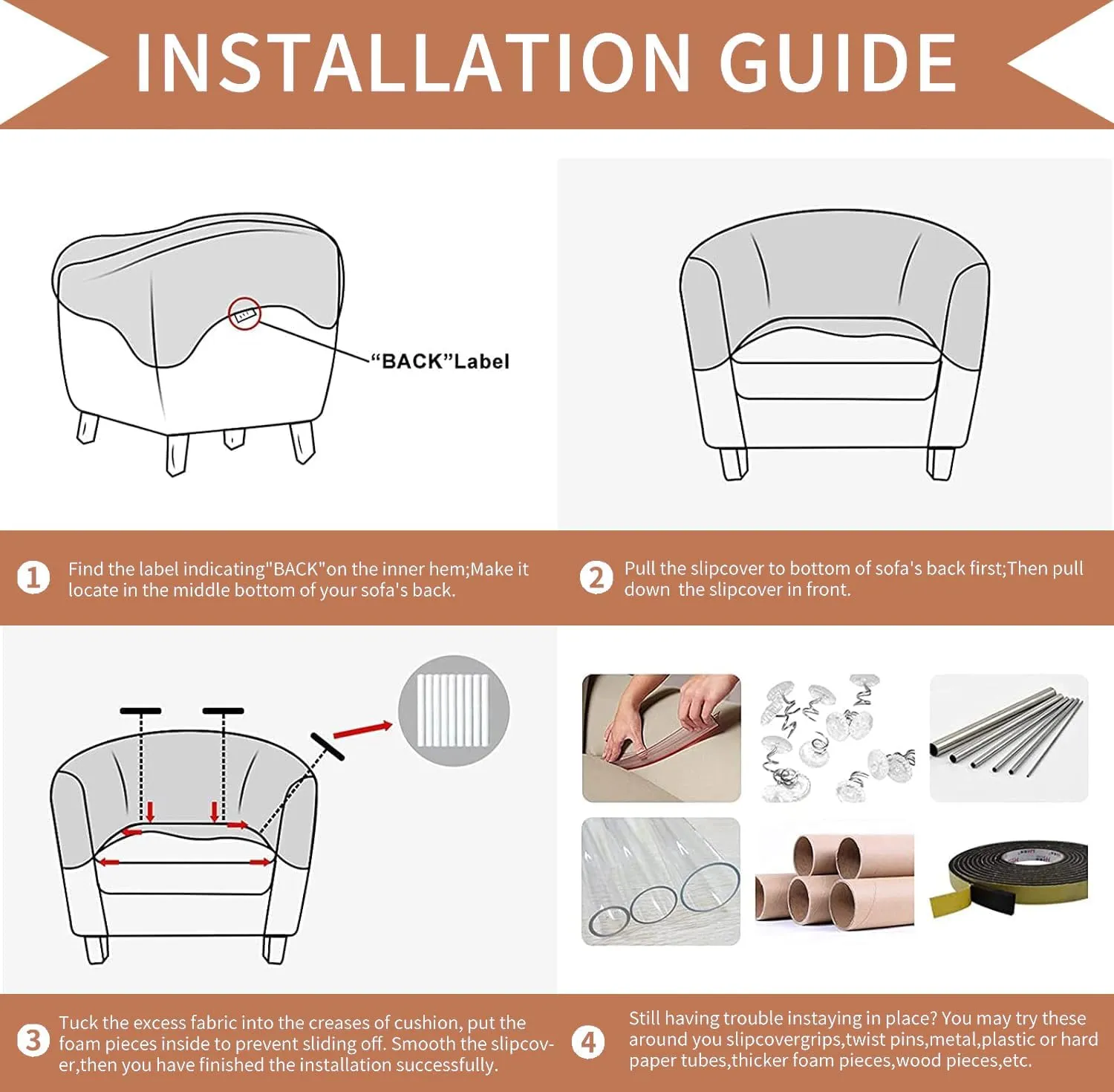 INSTALLATION GUIDE

“BACK”Label

1 Find the label indicating"BACK"on the inner hem;Make it locate in the middle bottom of your sofa's back.

2 Pull the slipcover to bottom of sofa's back first;Then pull down the slipcover in front.

3 Tuck the excess fabric into the creases of cushion, put the foam pieces inside to prevent sliding off. Smooth the slipcover,then you have finished the installation successfully.

4 Still having trouble instaying in place? You may try these around you slipcovergrips,twist pins,metal,plastic or hard paper tubes,thicker foam pieces,wood pieces,etc.